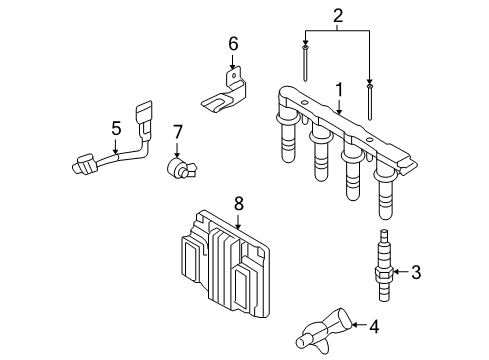 2
6
1
5
7
8
3
4