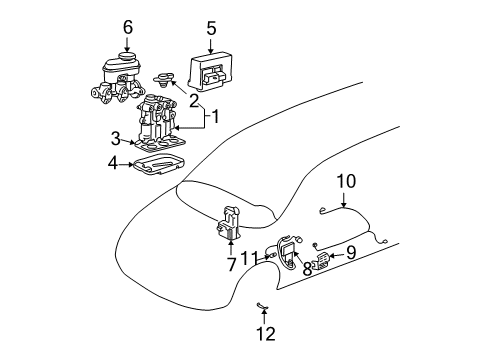 6
5
2
1
3
4
10
7
11
8
9
12