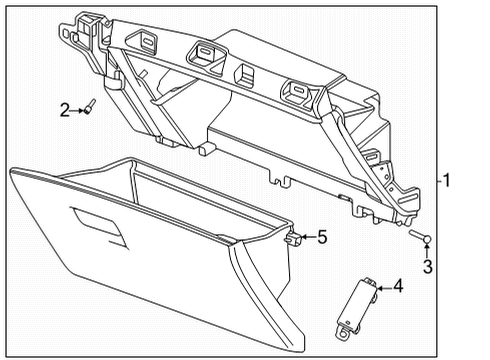 2
1
5
3
4