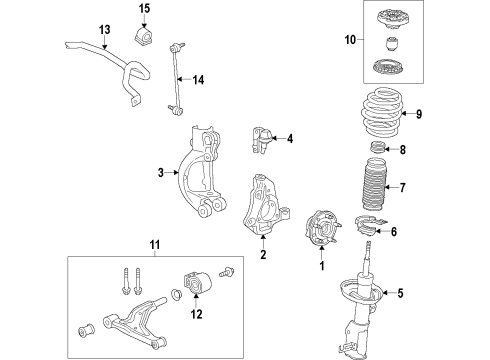 15
13
14
10
9
4
8
3
7
6
2
1
11
12
5