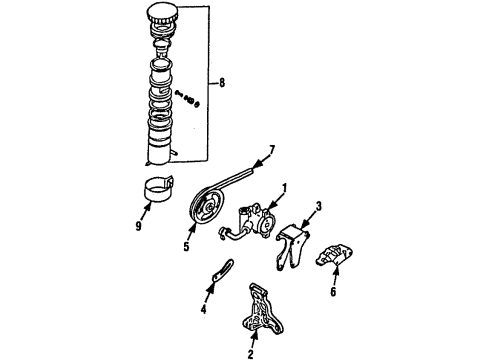 8
7
1
3
9
5
6
4
2