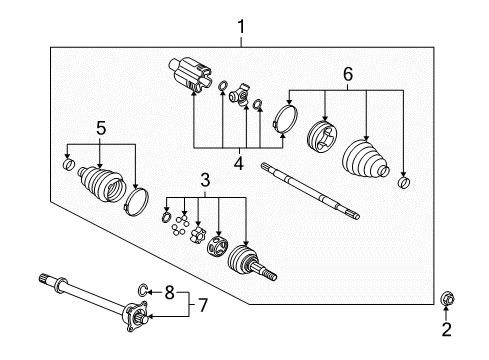 1
6
5
4
3
8
7
2