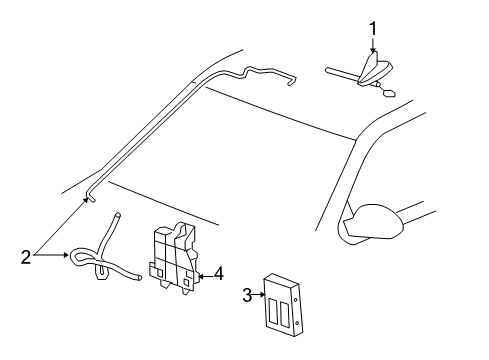 1
2
4
3