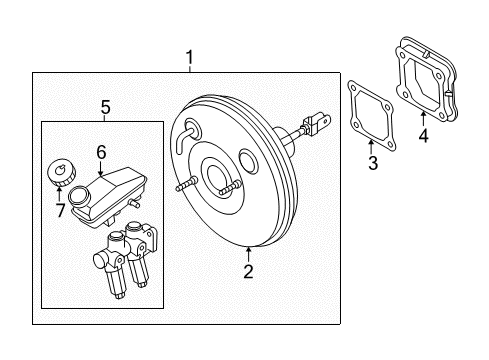 1
5
6
7
2
3
4