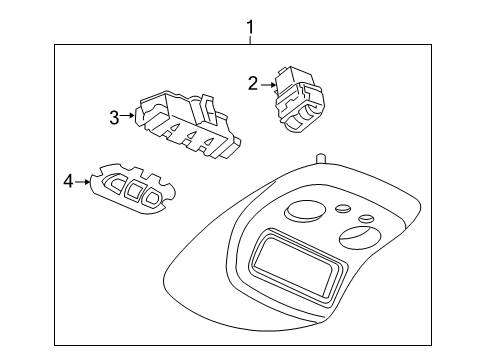 1
2
3
4