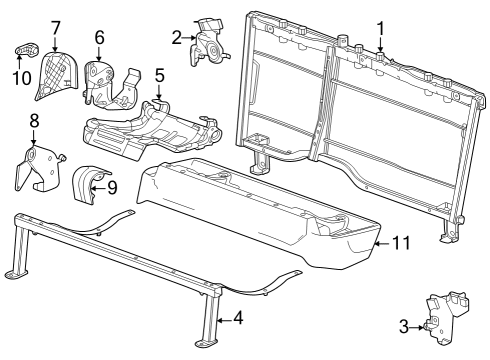 7
6
2
1
10
5
8
9
11
4
3