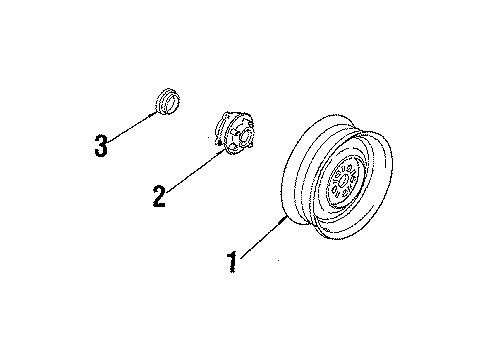 3
2
1