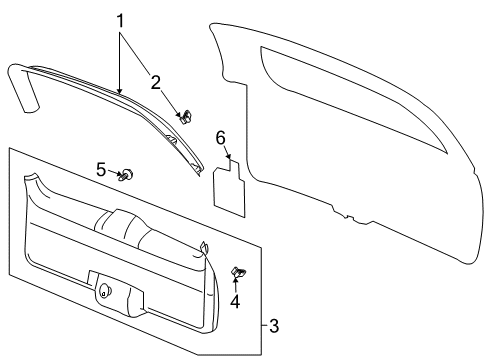 1
2
6
5
4
3