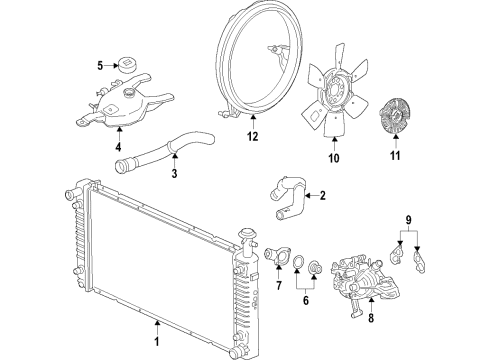 5
4
3
12
10
11
2
9
7
6
8
1