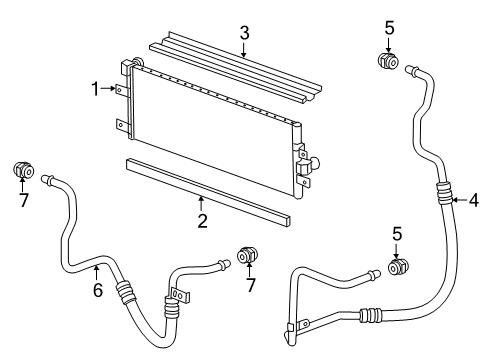 3
5
1
4
7
2
5
6
7