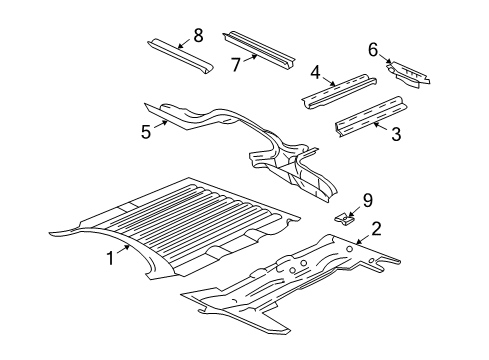 8
7
6
4
5
3
9
2
1