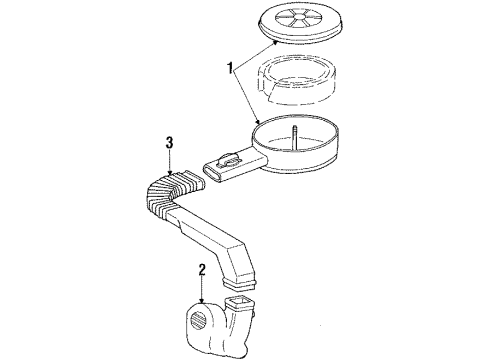 1

3

2