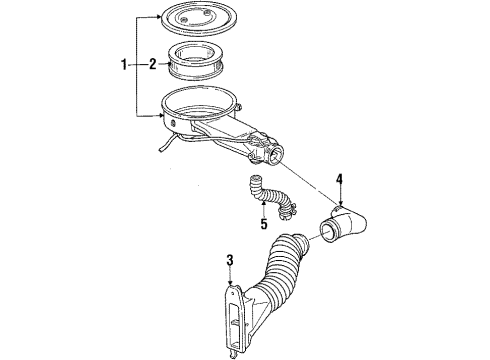 1
2
4
5
3