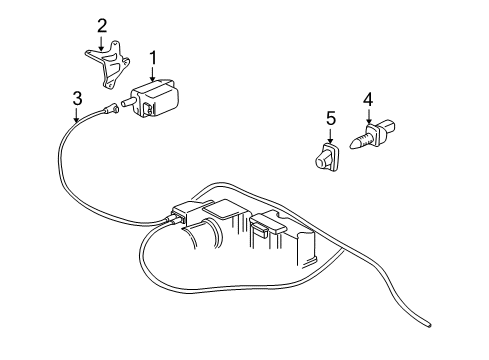 2
1
3
4
5