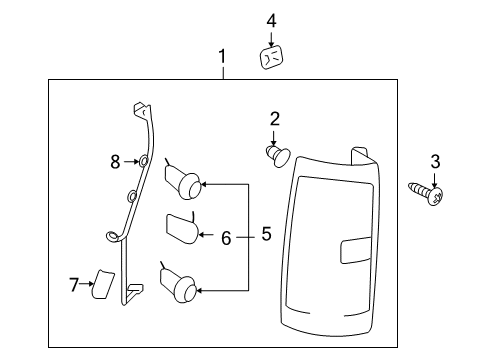 4
1
2
3
8
6
5
7