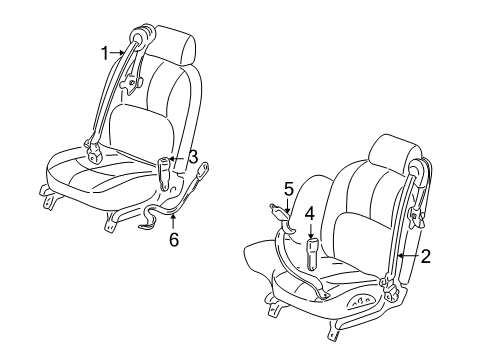 1
3
6
5
4
2