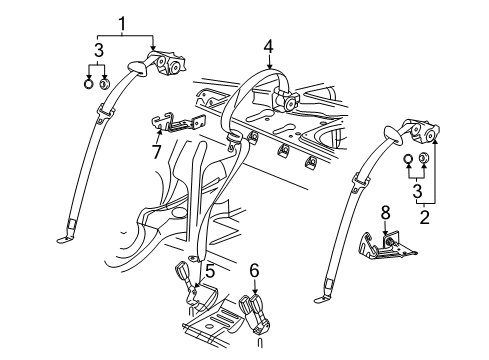 1
3
4
7
3
2
8
5
6