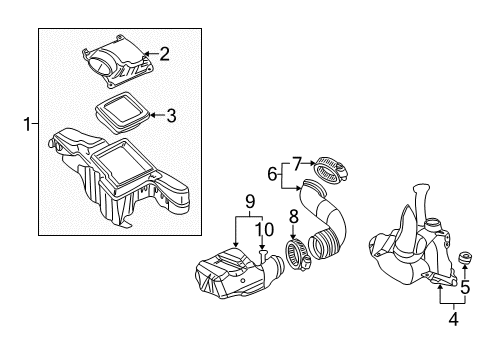 1
2
3
6
7
9
10
8
5
4