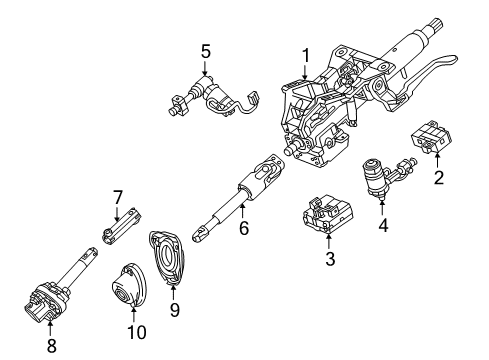 5
1
2
7
6
4
3
9
10
8