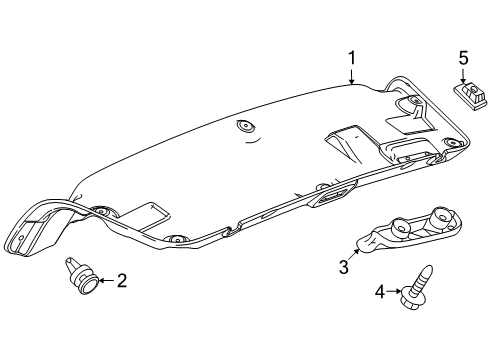 1
5
2
3
4