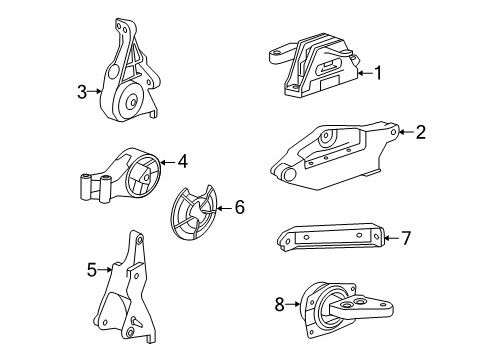 3
1
2
4
6
7
5
8