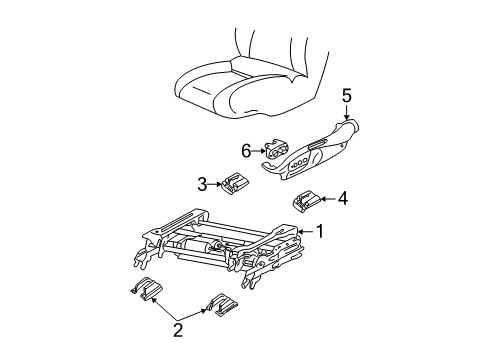 5
6
3
4
1
2