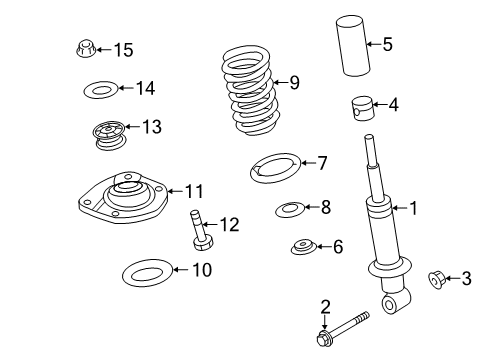 15
14
13
11
12
10
9
7
8
6
5
4
1
3
2