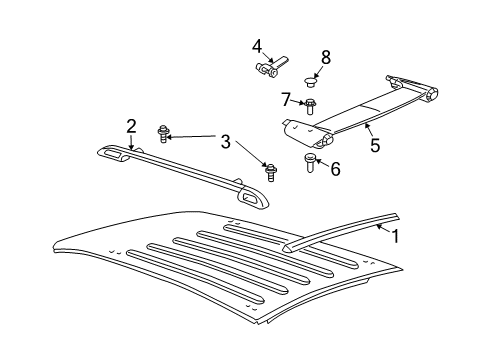 4
8
7
2
3
5
6
1