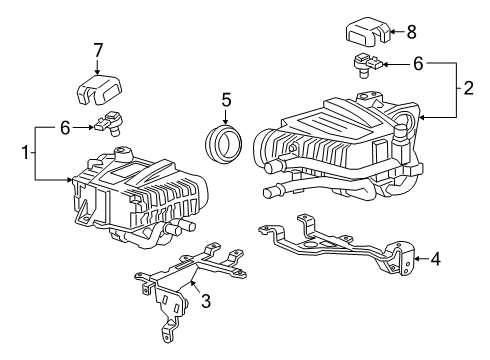 8
7
6
2
5
6
1
4
3