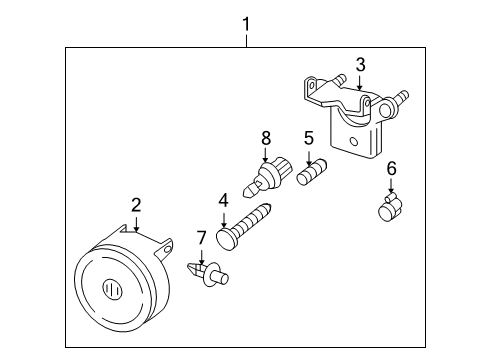 1
3
8
5
6
2
4
7