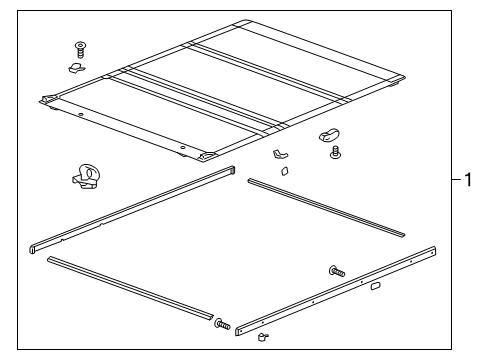 1