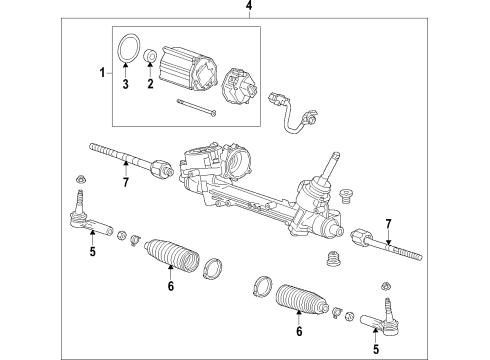 4
1
3
2
7
7
5
6
6
5