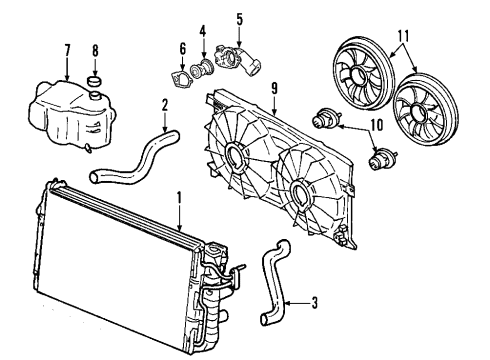 7
8
6
4
5
11
2
9
10
1
3