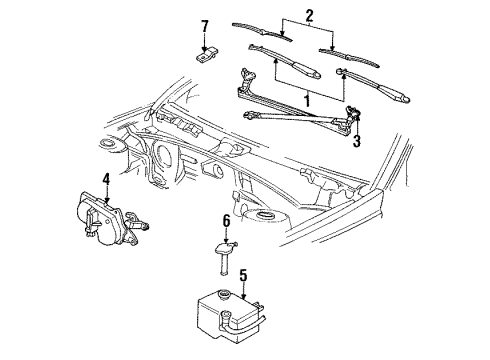 7
2
1
3
4
6
5