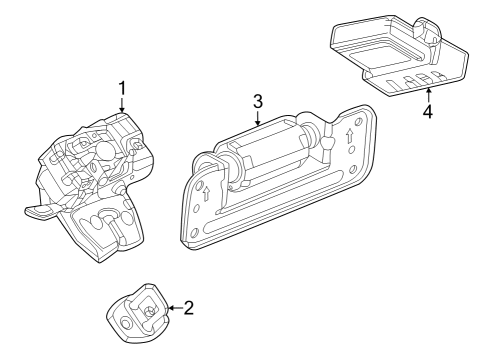 1
3
4
2