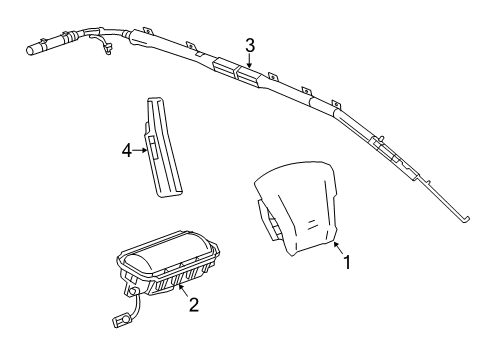 3
4
1
2