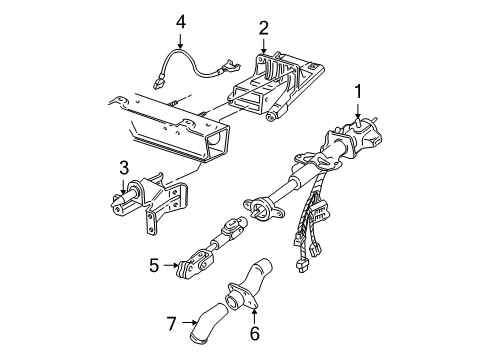 4
2
1
3
5
7
6