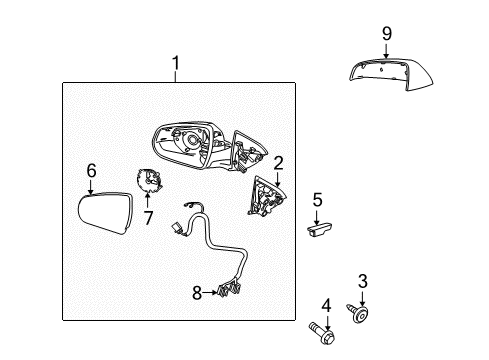 9
1
2
6
7
5
8
3
4