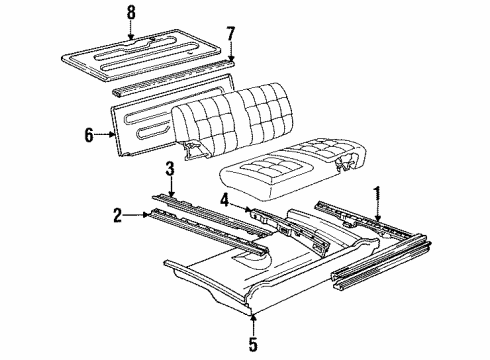 8
7
6
3
4
1
2
5