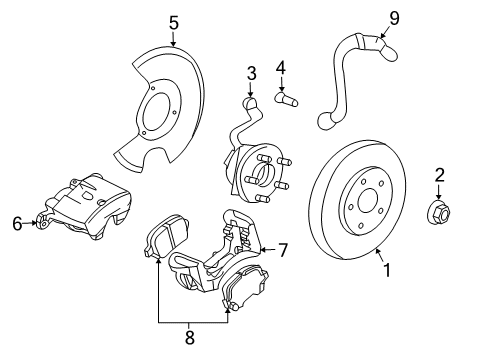 5
9
3
4
2
6
7
1
8