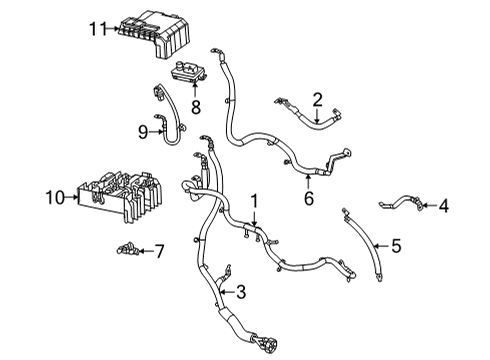 11
8
2
9
6
10
1
4
5
7
3