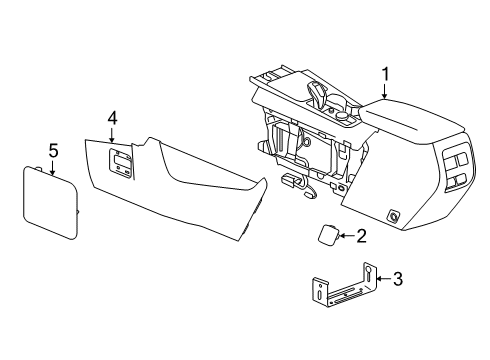 1
4
5
2
3