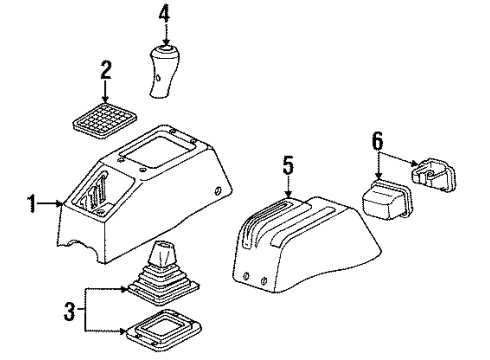 4
2
6
5
1
3