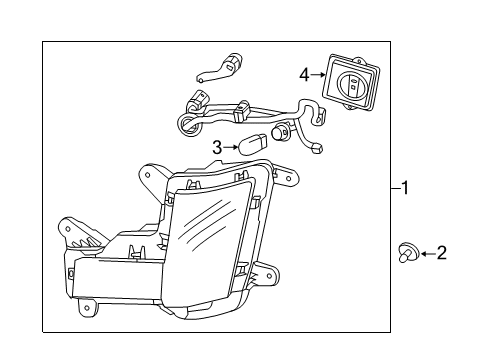 4
3
1
2