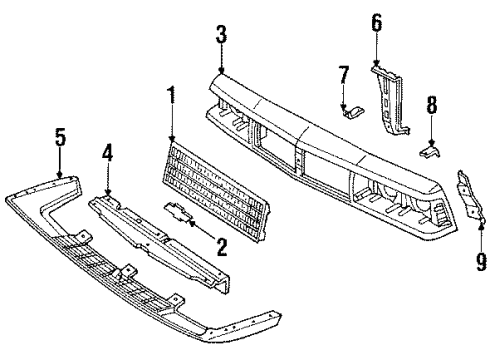 3
6
7
1
8
5
4
2
9