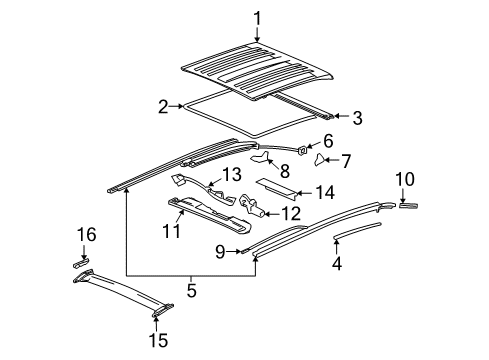 1
2
3
6
7
8
13
14
10
12
11
16
9
4
5
15