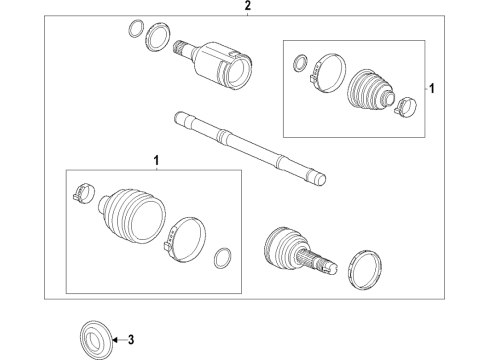 2

1

1

3