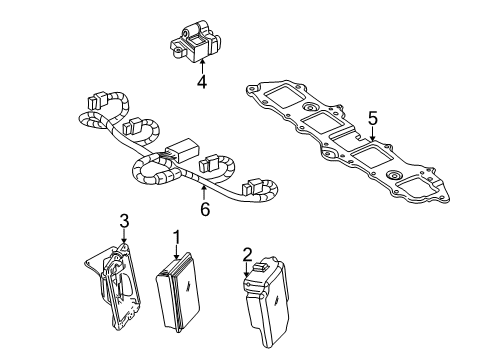 4
5
6
3
1
2