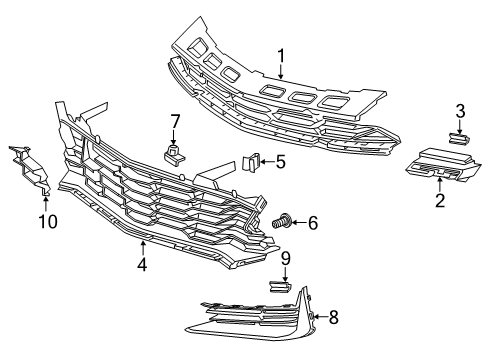 1
3
7
5
2
10
6
4
9
8