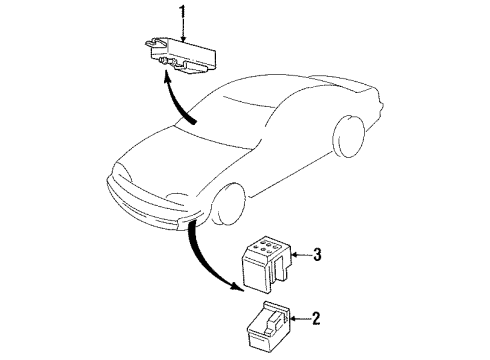 1
3
2